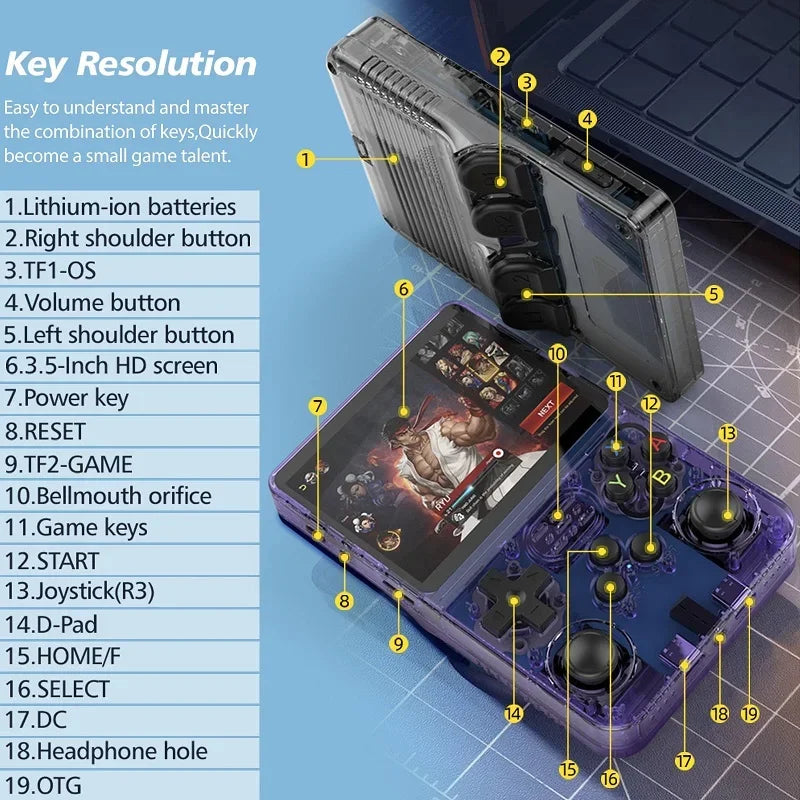 Key Resolution

Easy to understand and master the combination of keys,Quickly become a small game talent.

1.Lithium-ion batteries
2.Right shoulder button
3.TF1-OS
4.Volume button
5.Left shoulder button
6.3.5-Inch HD screen
7.Power key
8.RESET
9.TF2-GAME
10.Bellmouth orifice
11.Game keys
12.START
13.Joystick(R3)
14.D-Pad
15.HOME/F
16.SELECT
17.DC
18.Headphone hole
19.OTG

1
2
3
4
5
6
7
8
9
10
11
12
13
14
15
16
17
18
19

NEXT
RYU
X
A
Y
B