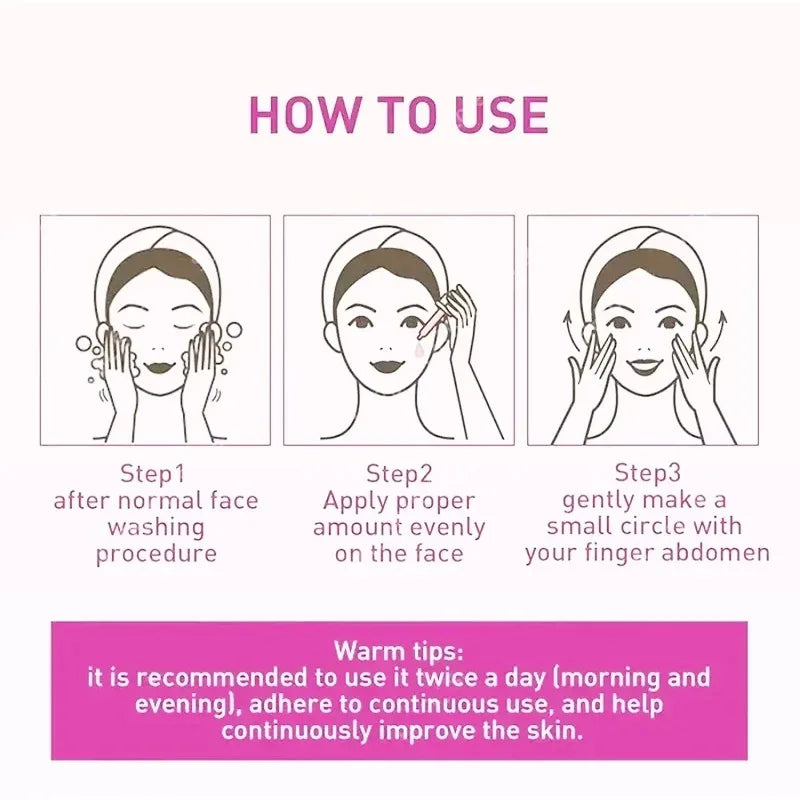 HOW TO USE

Step1
after normal face washing procedure

Step2
Apply proper amount evenly on the face

Step3
gently make a small circle with your finger abdomen

Warm tips:
it is recommended to use it twice a day (morning and evening), adhere to continuous use, and help continuously improve the skin.