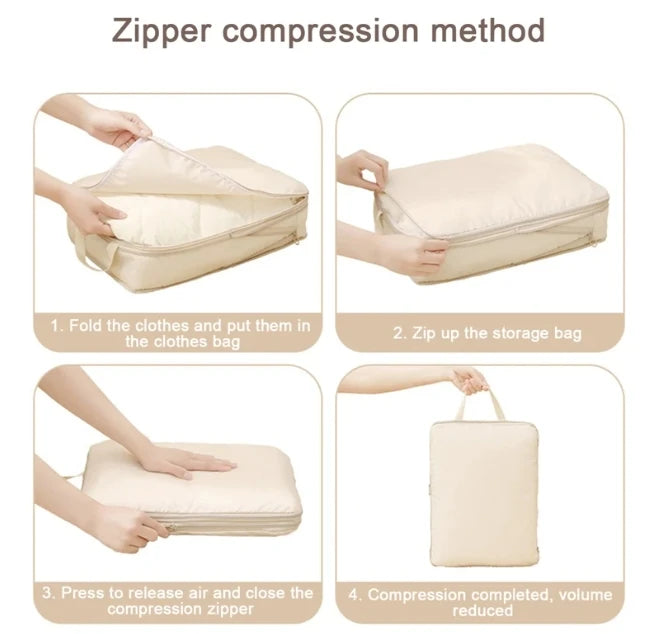 Zipper compression method

1. Fold the clothes and put them in the clothes bag

2. Zip up the storage bag

3. Press to release air and close the compression zipper

4. Compression completed, volume reduced