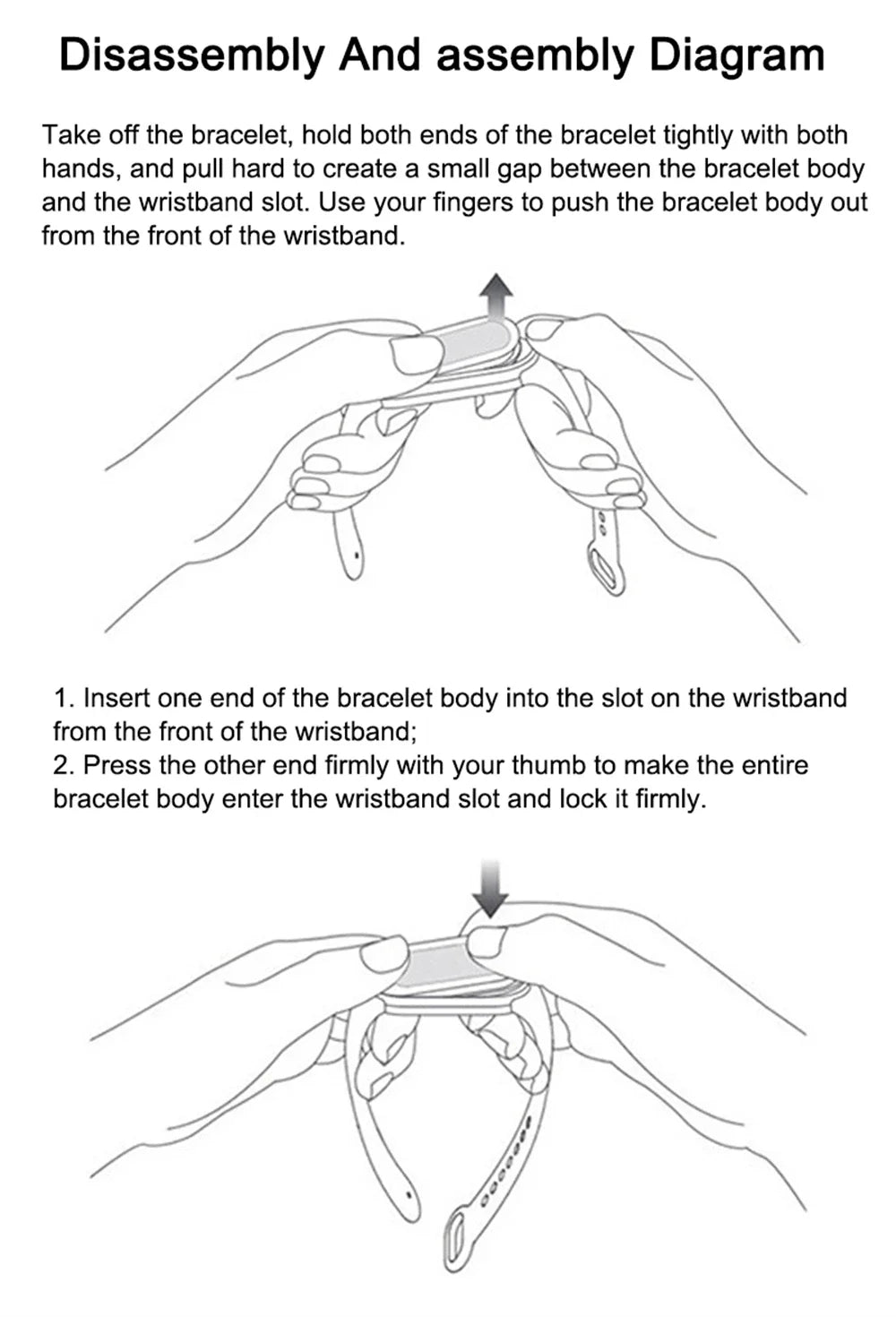 Disassembly And assembly Diagram

Take off the bracelet, hold both ends of the bracelet tightly with both hands, and pull hard to create a small gap between the bracelet body and the wristband slot. Use your fingers to push the bracelet body out from the front of the wristband.

1. Insert one end of the bracelet body into the slot on the wristband from the front of the wristband;
2. Press the other end firmly with your thumb to make the entire bracelet body enter the wristband slot and lock it firmly.