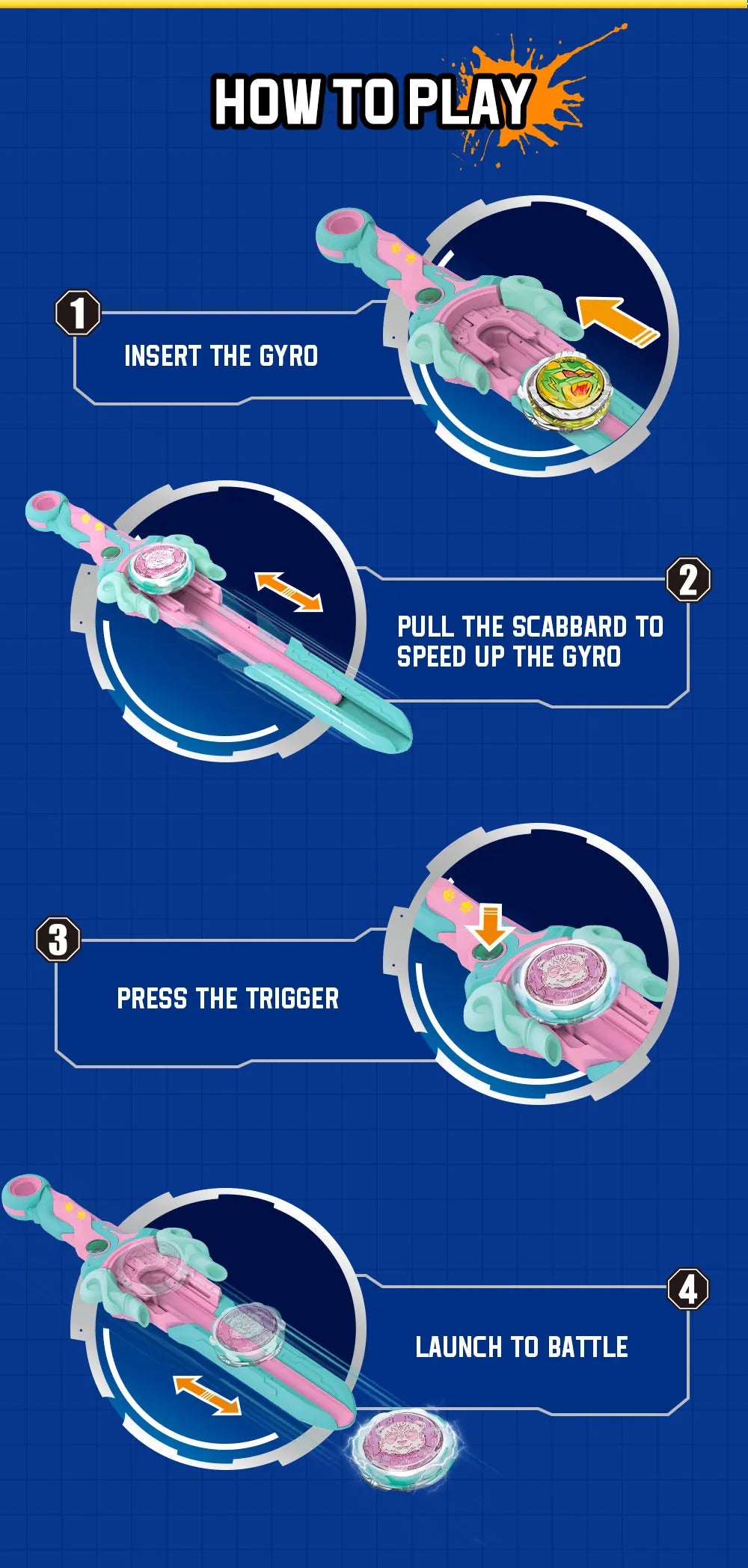 HOW TO PLAY

1

INSERT THE GYRO

2

PULL THE SCABBARD TO SPEED UP THE GYRO

3

PRESS THE TRIGGER

4

LAUNCH TO BATTLE