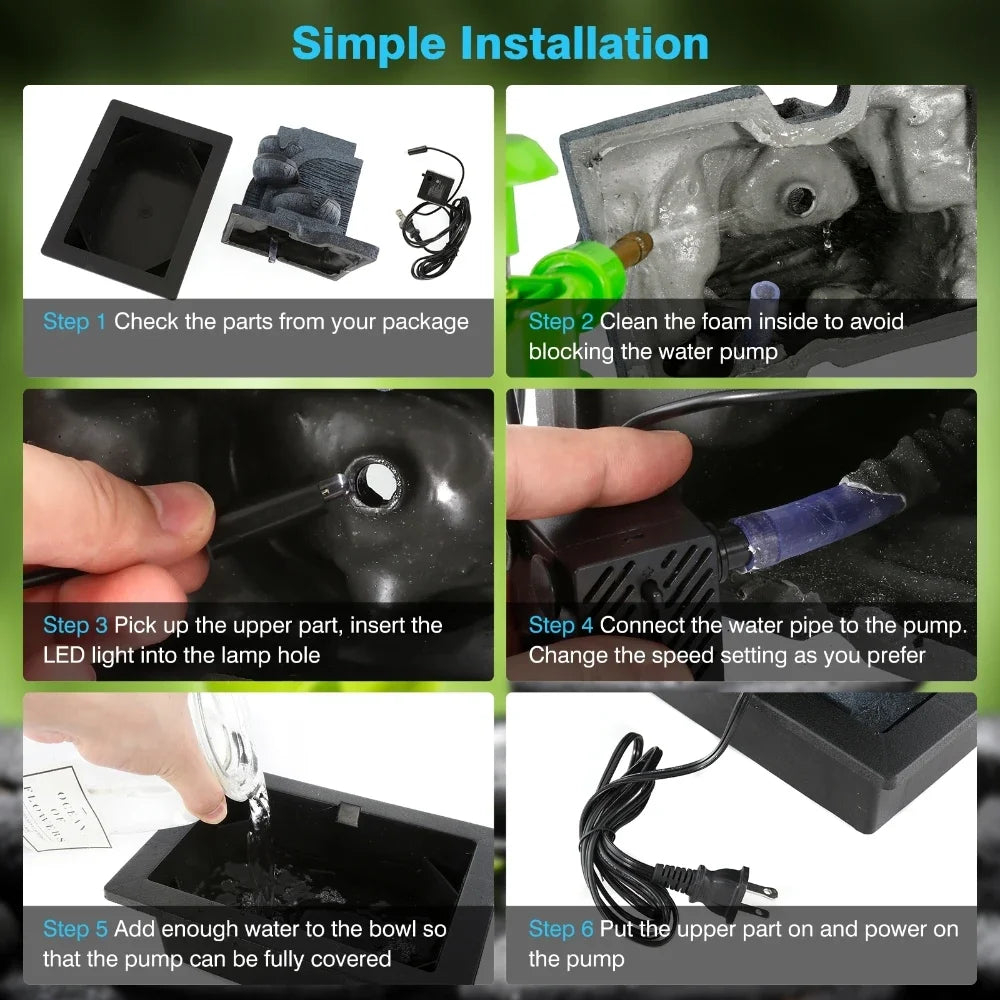 Simple Installation

Step 1 Check the parts from your package

Step 2 Clean the foam inside to avoid blocking the water pump

Step 3 Pick up the upper part, insert the LED light into the lamp hole

Step 4 Connect the water pipe to the pump. Change the speed setting as you prefer

OCEAN OF FLOWERS

Step 5 Add enough water to the bowl so that the pump can be fully covered

Step 6 Put the upper part on and power on the pump