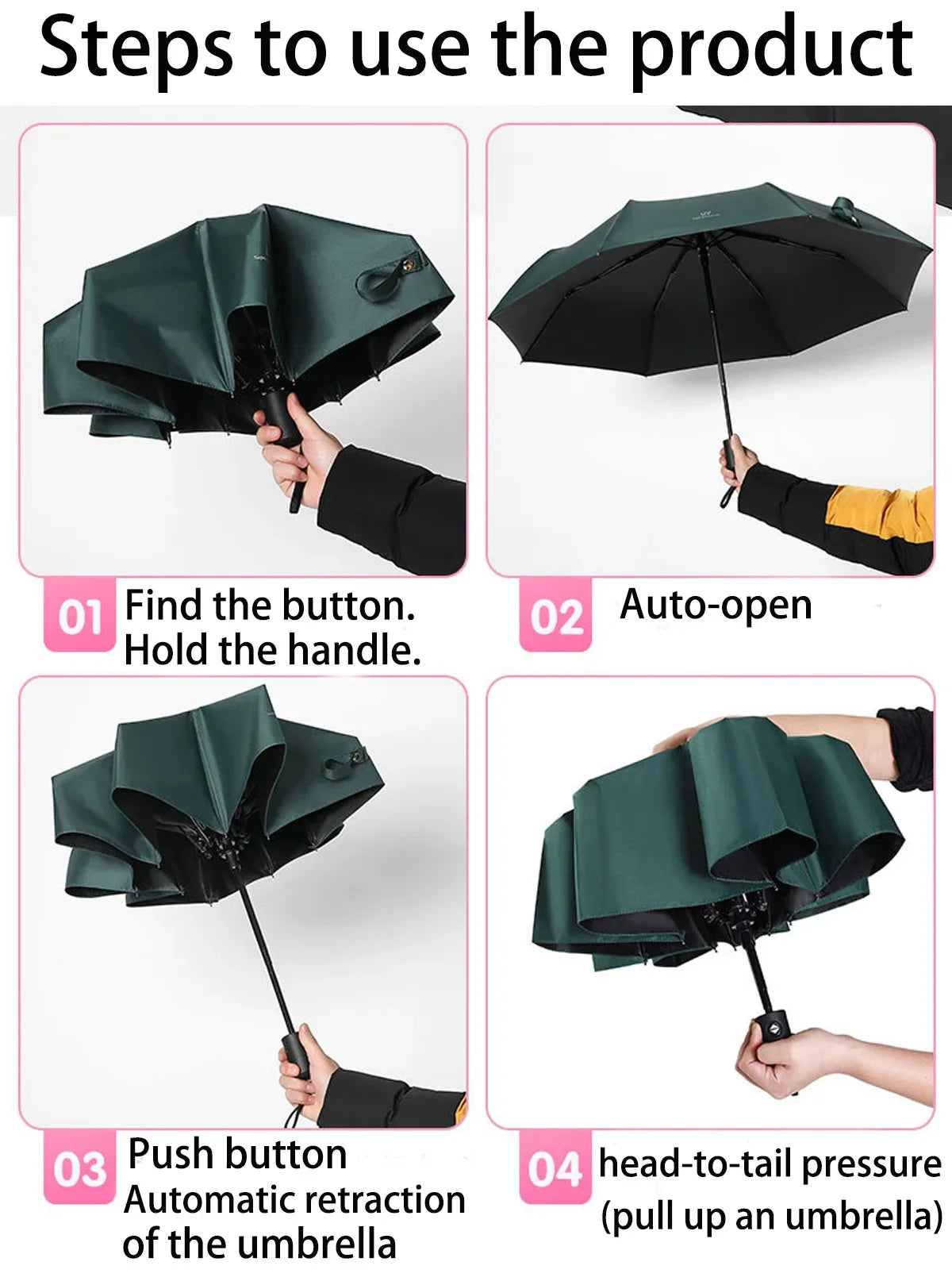 Steps to use the product

01 Find the button.
Hold the handle.

02 Auto-open

03 Push button
Automatic retraction
of the umbrella

04 head-to-tail pressure
(pull up an umbrella)