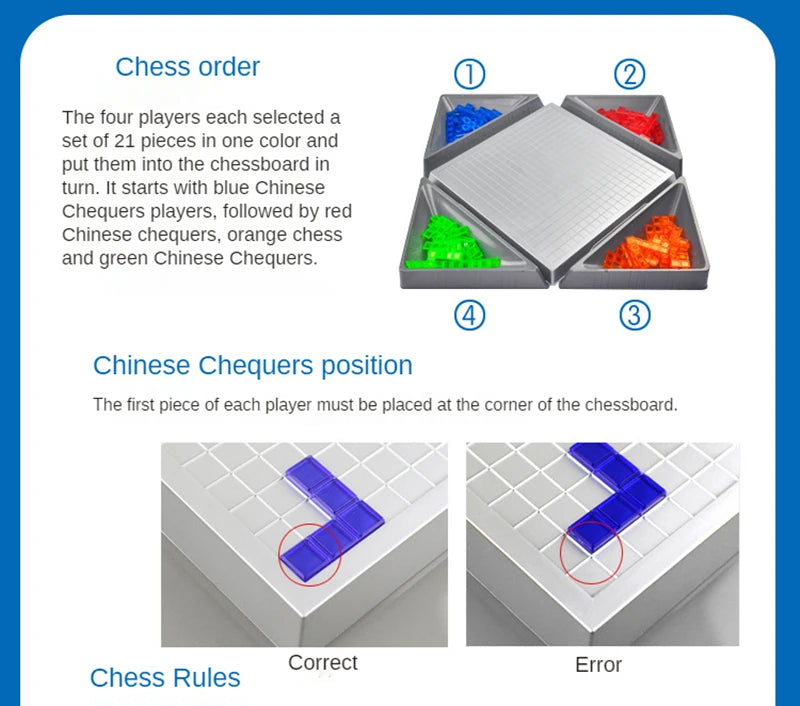 Chess order

The four players each selected a set of 21 pieces in one color and put them into the chessboard in turn. It starts with blue Chinese Chequers players, followed by red Chinese chequers, orange chess and green Chinese Chequers.

①

②

④

③

Chinese Chequers position

The first piece of each player must be placed at the corner of the chessboard.

Correct

Error

Chess Rules